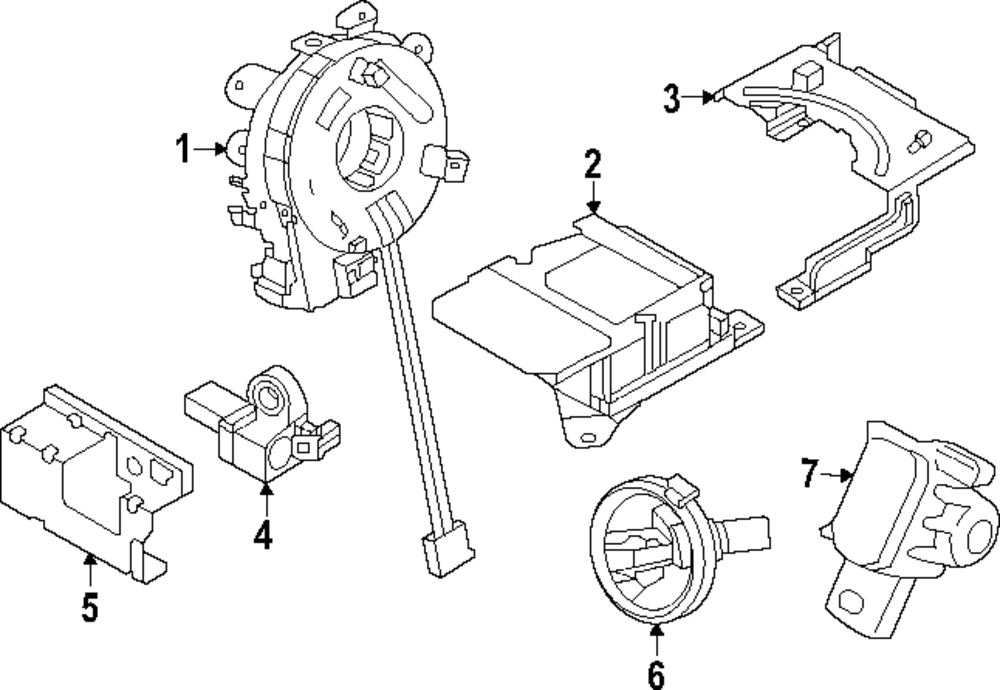 1
2
3
4
5
6
7