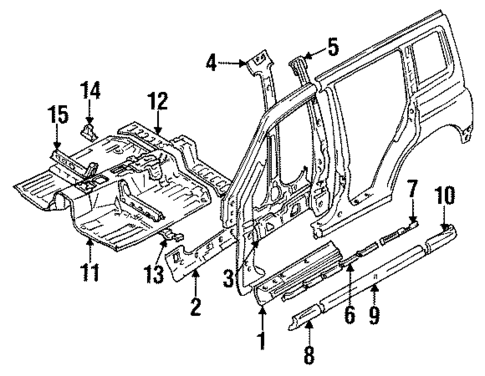 4
5
14
12
15
7
10
11
13
3
2
6
9
1
8