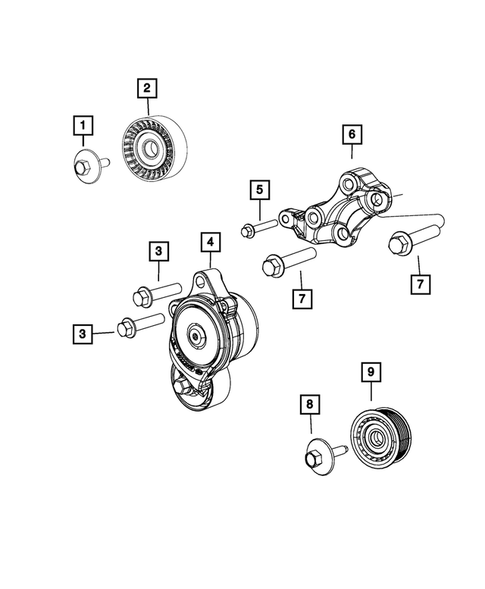 2
1
6
5
4
3
7
7
3
9
8