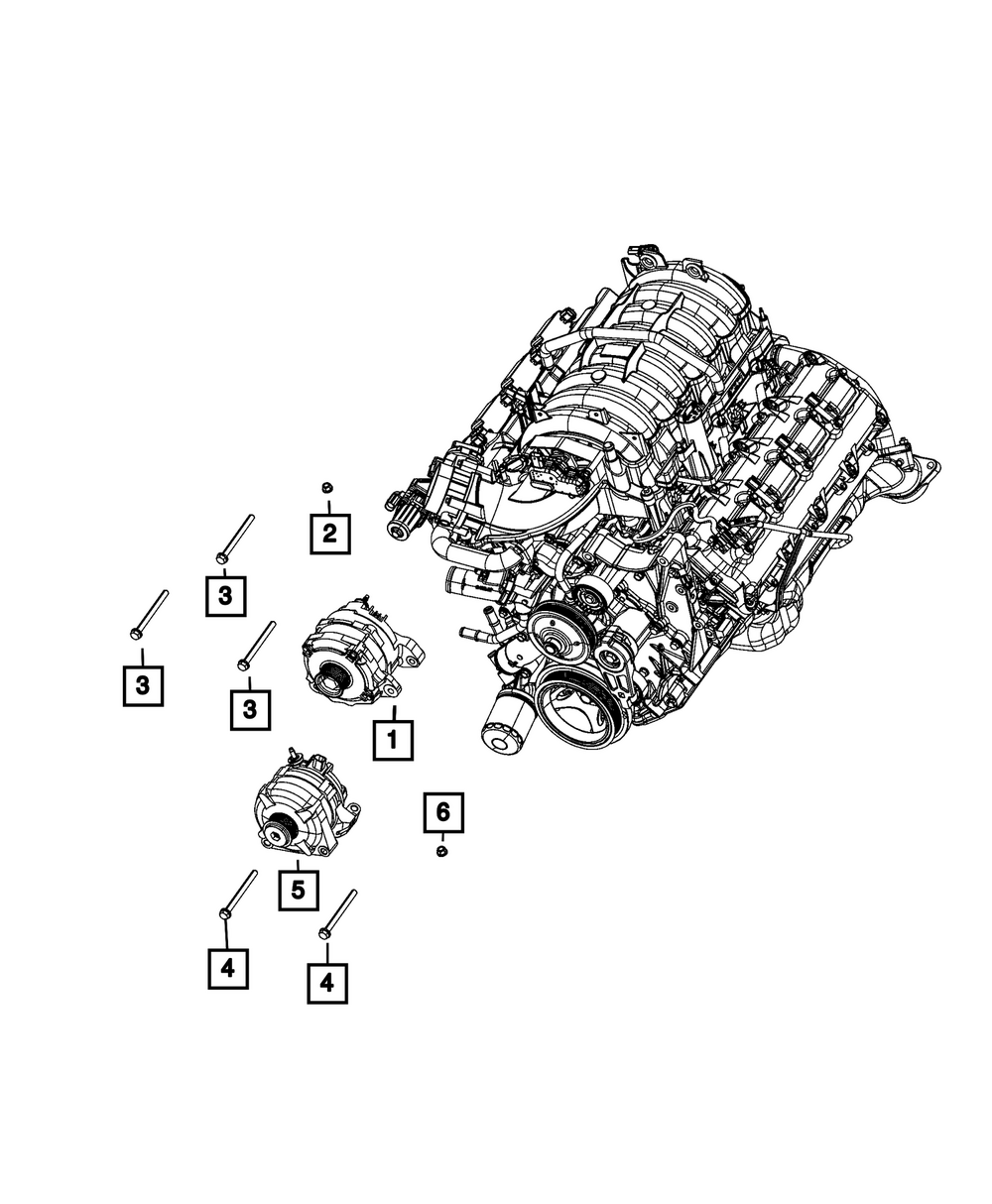 2
3
3
3
1
6
5
4
4