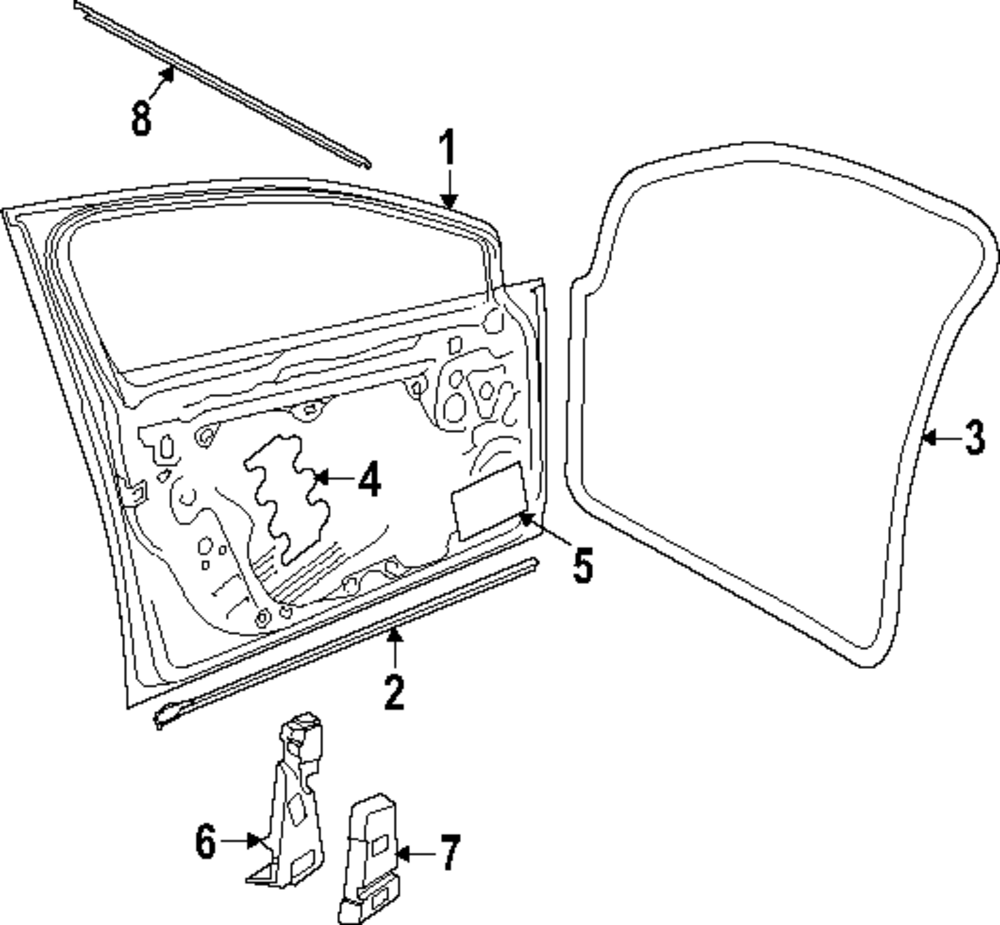 8
1
3
4
5
2
6
7