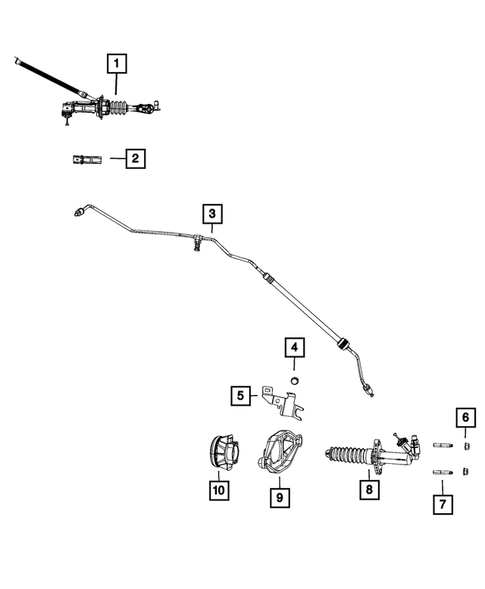 1
2
3
4
5
6
10
9
8
7