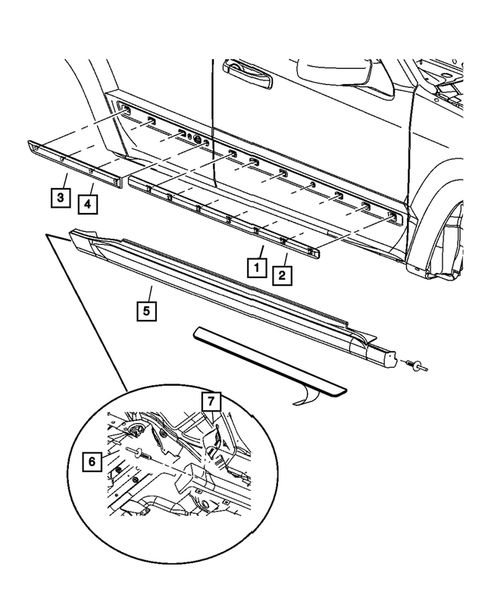 3
4
1
2
5
7
6