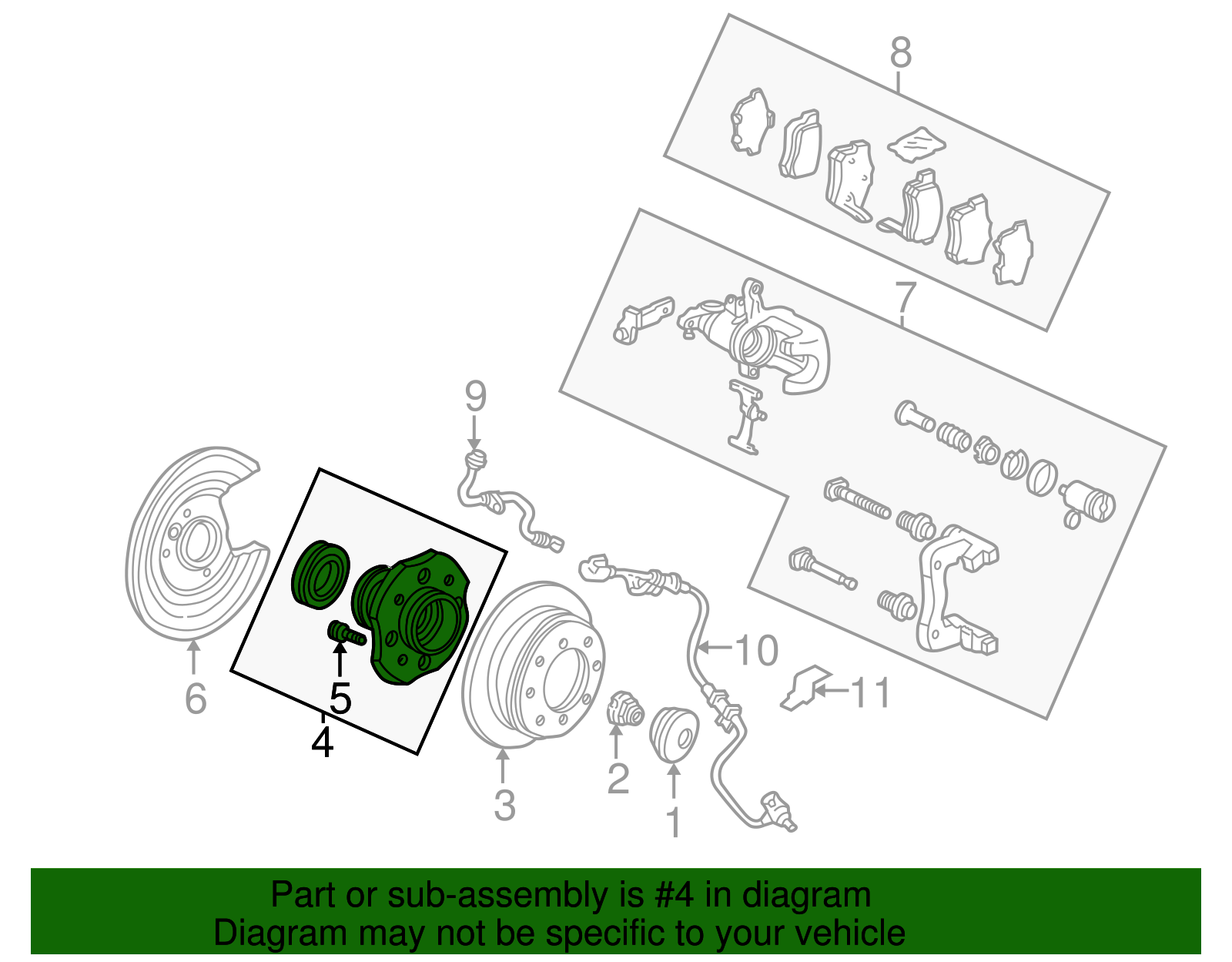 8

7

9

10

11

6

5

4

3

2

1

Part or sub-assembly is #4 in diagram
Diagram may not be specific to your vehicle