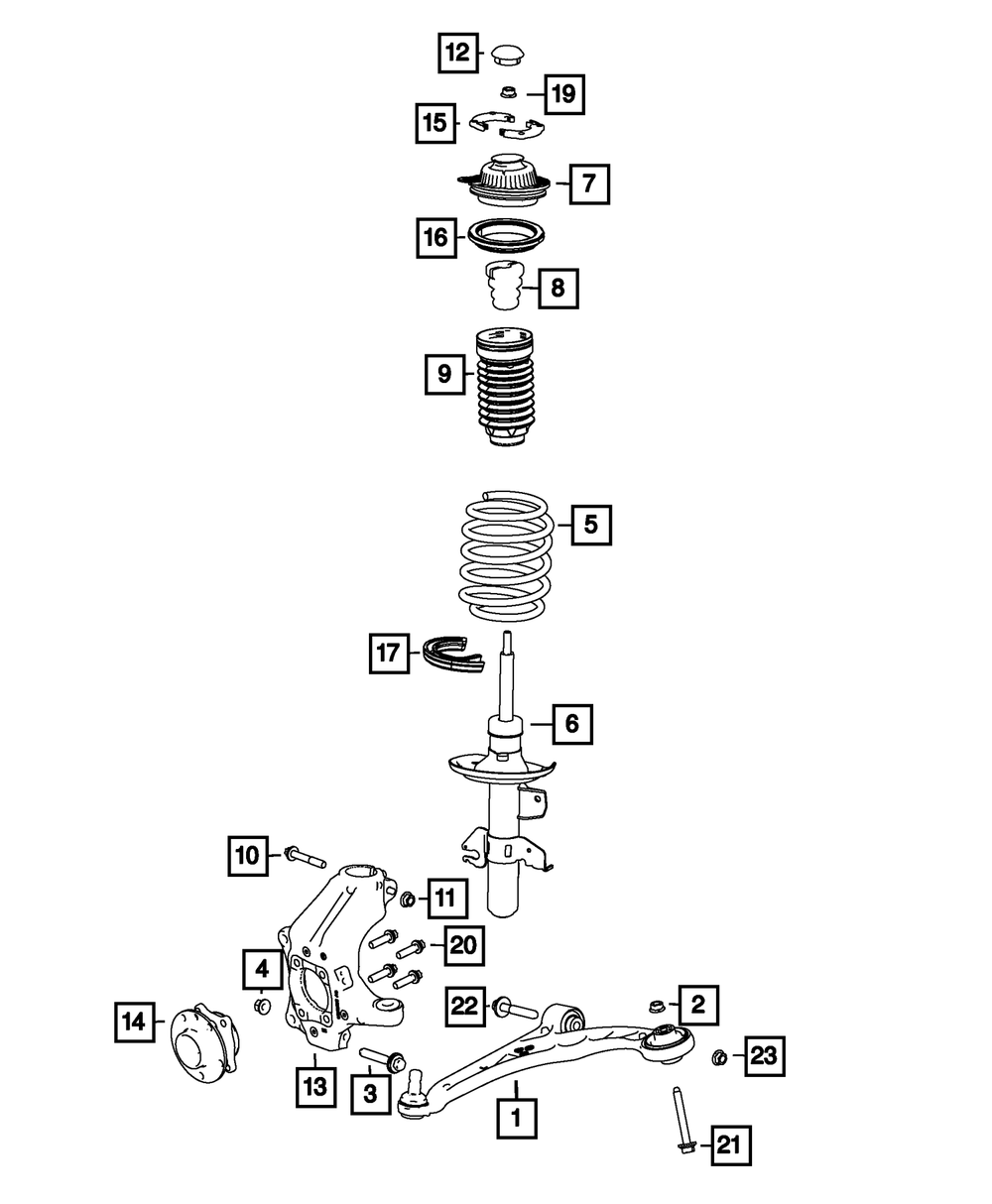 12
19
15
7
16
8
9
5
17
6
10
11
20
4
22
2
14
23
13
3
1
21