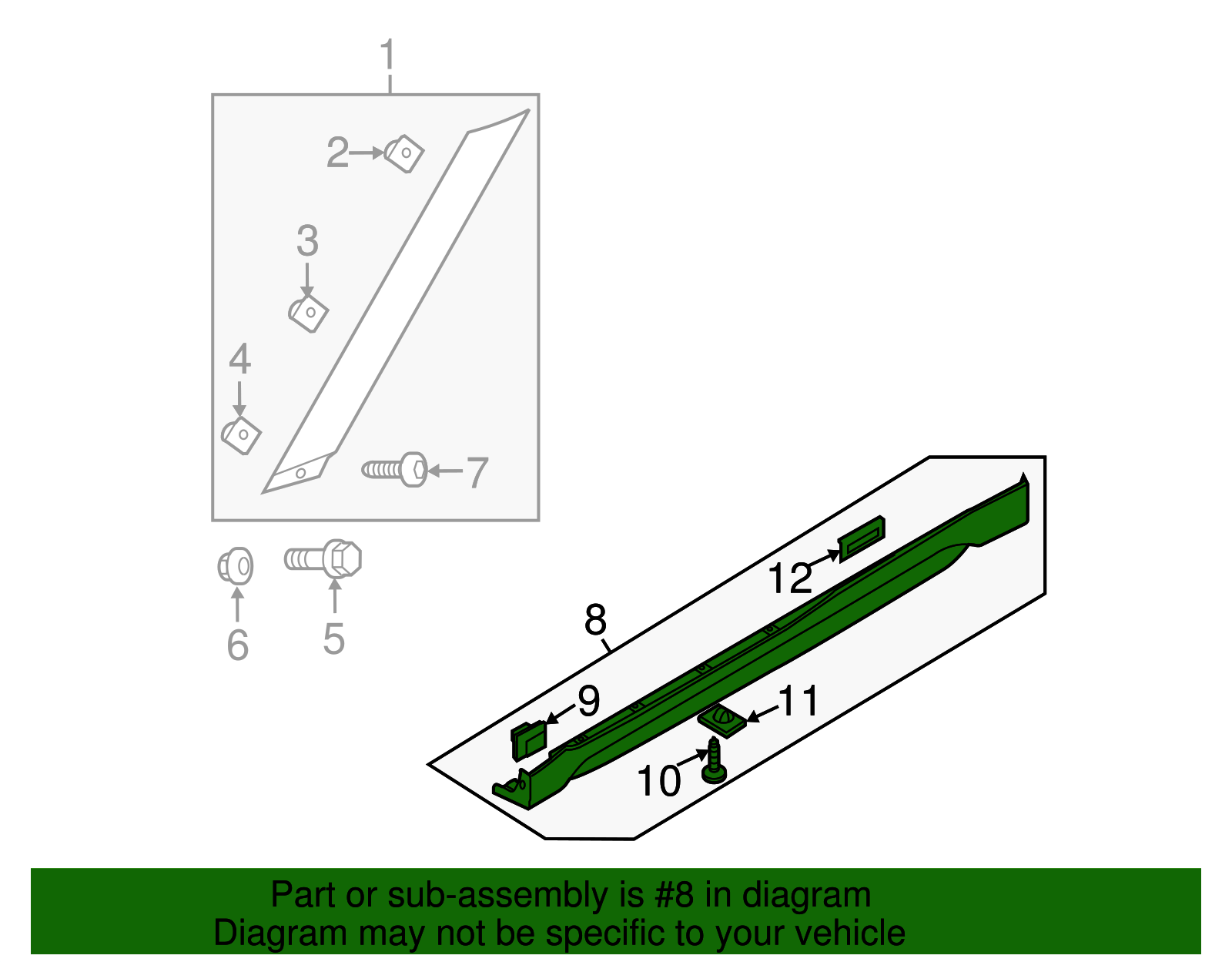 1

2

3

4

7

6

5

8

12

9

11

10

Part or sub-assembly is #8 in diagram
Diagram may not be specific to your vehicle