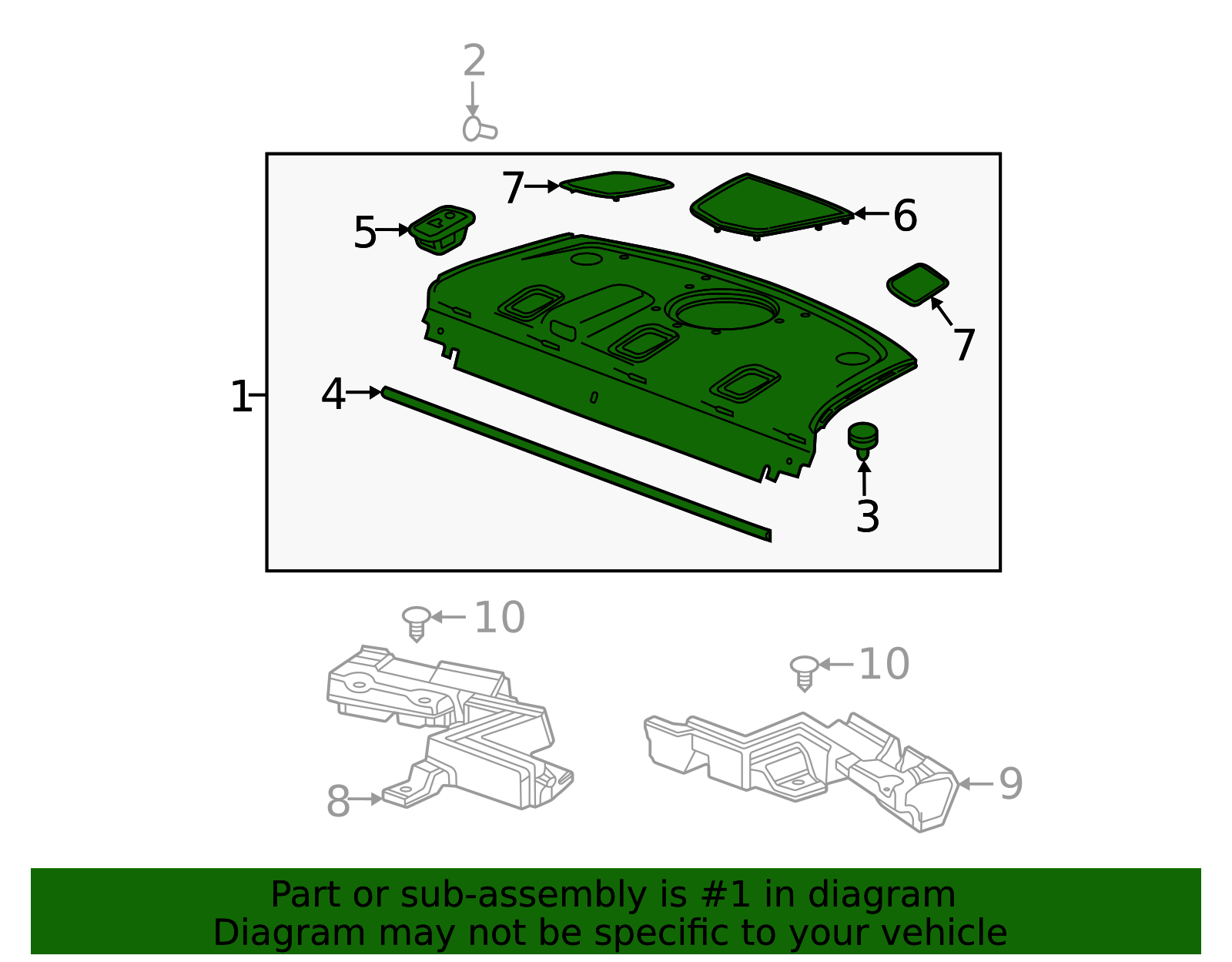 2

7

6

5

7

1

4

3

10

10

8

9

Part or sub-assembly is #1 in diagram
Diagram may not be specific to your vehicle