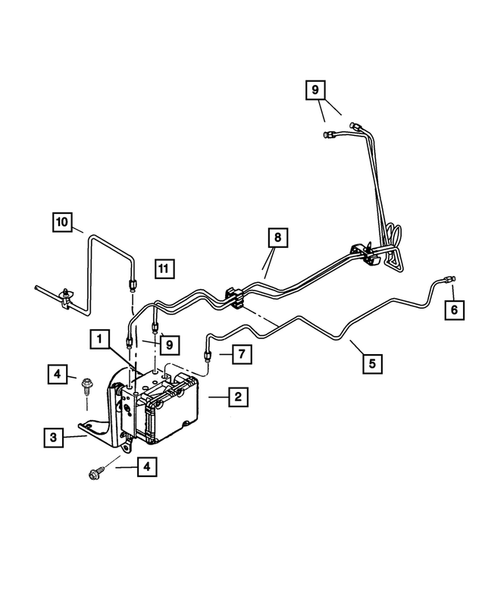 9

10

8

11

6

1

9

7

5

4

2

3

4