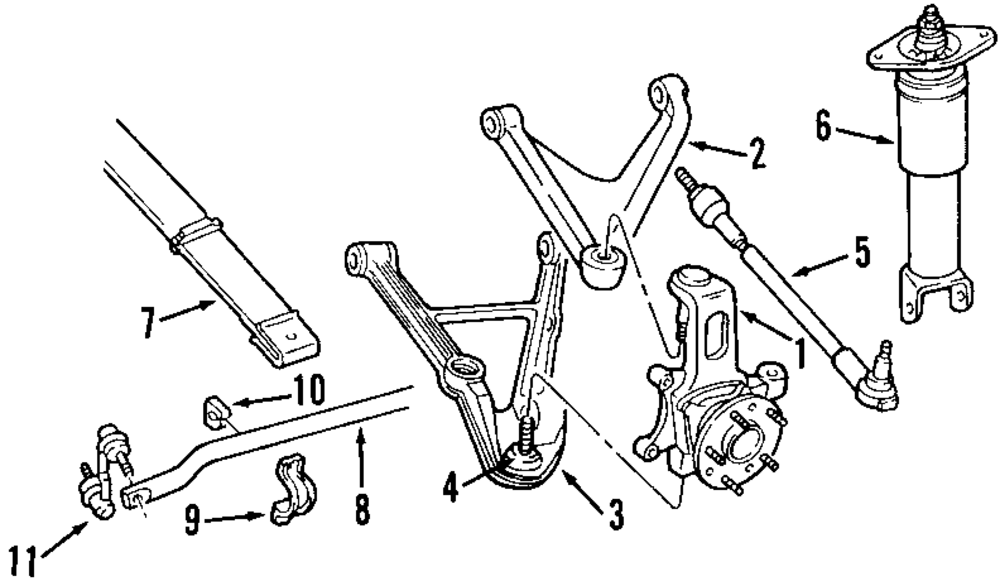 6
2
5
7
1
10
8
4
3
9
11