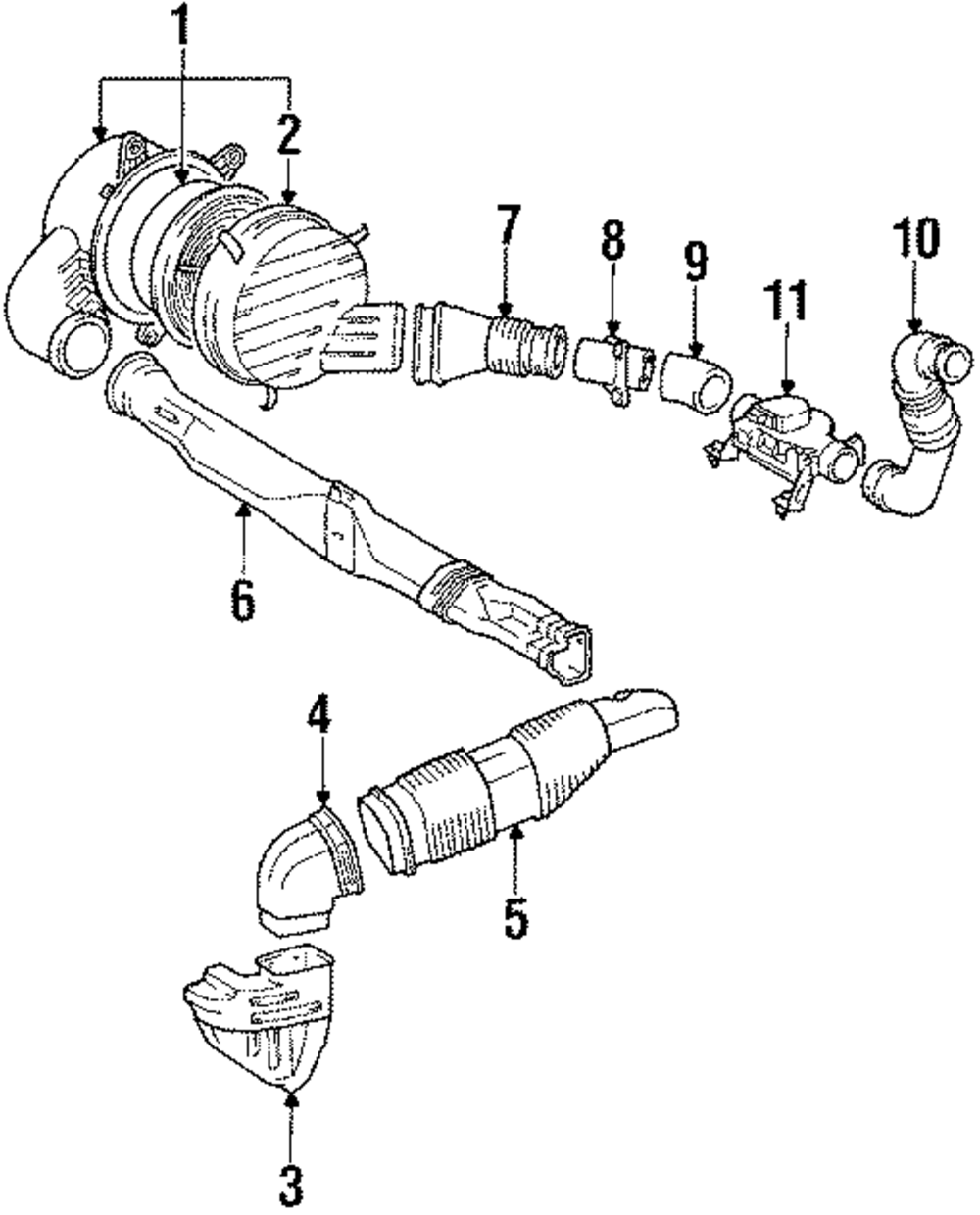 1
2
7
8
9
10
11
6
4
5
3