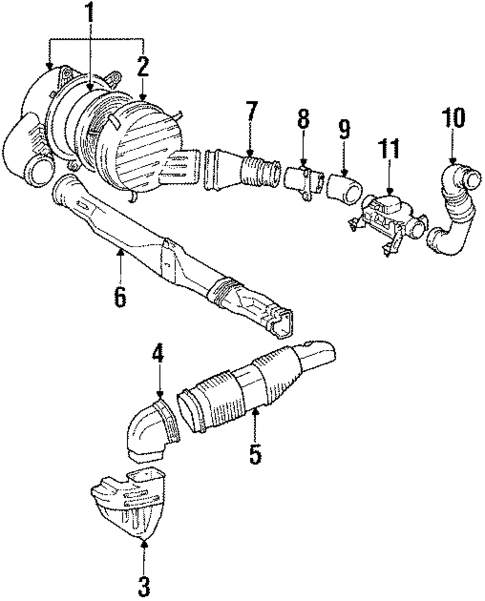 1
2
7
8
9
10
11
6
4
5
3