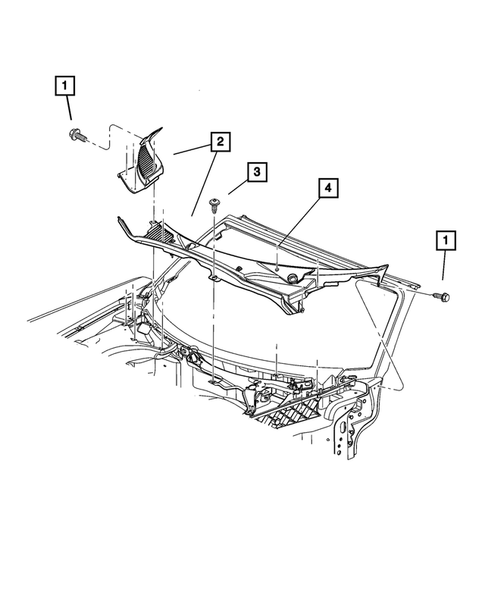 1
2
3
4
1