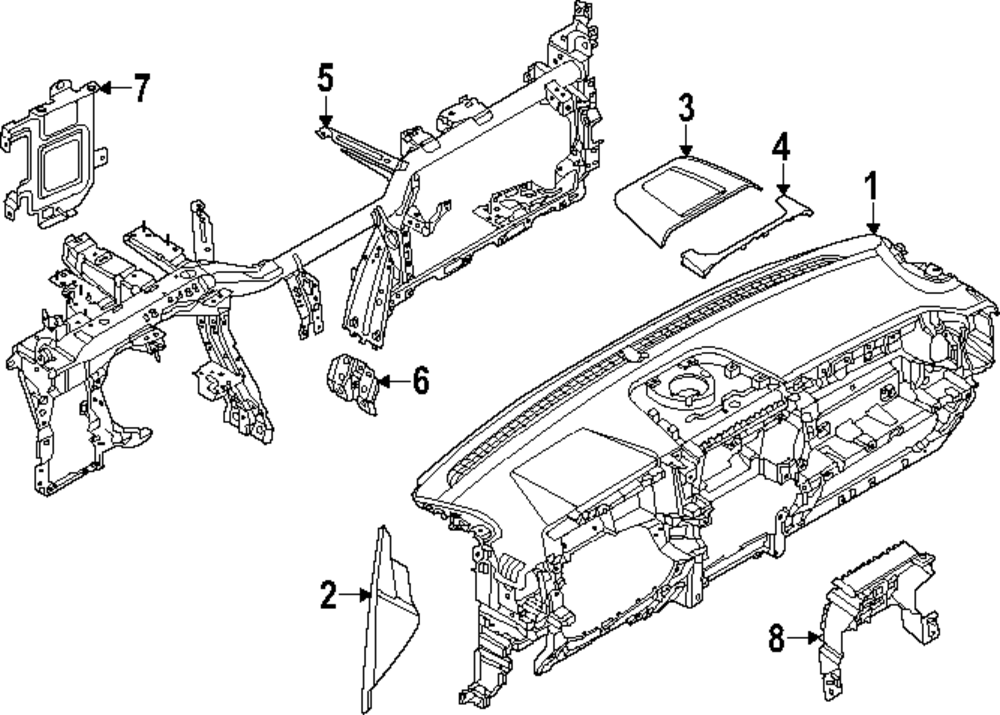 7
5
3
4
1
6
2
8