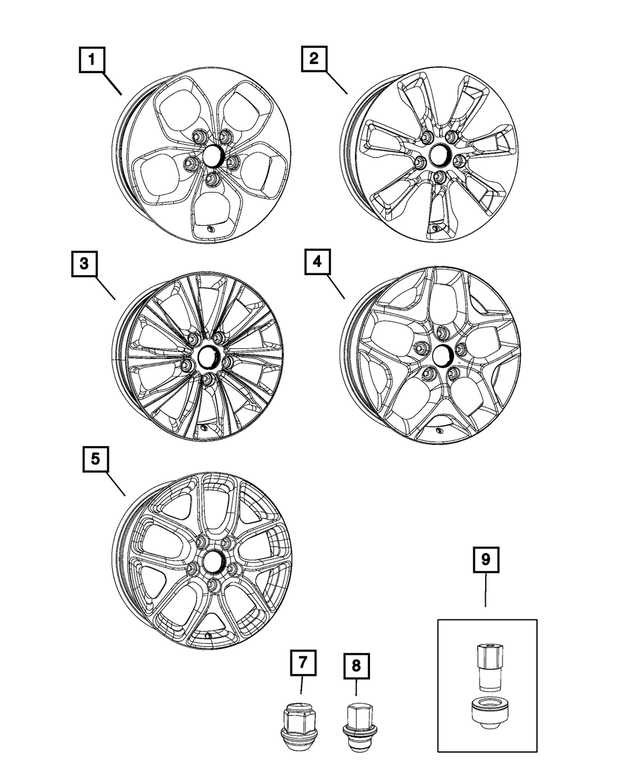 1
2
3
4
5
7
8
9