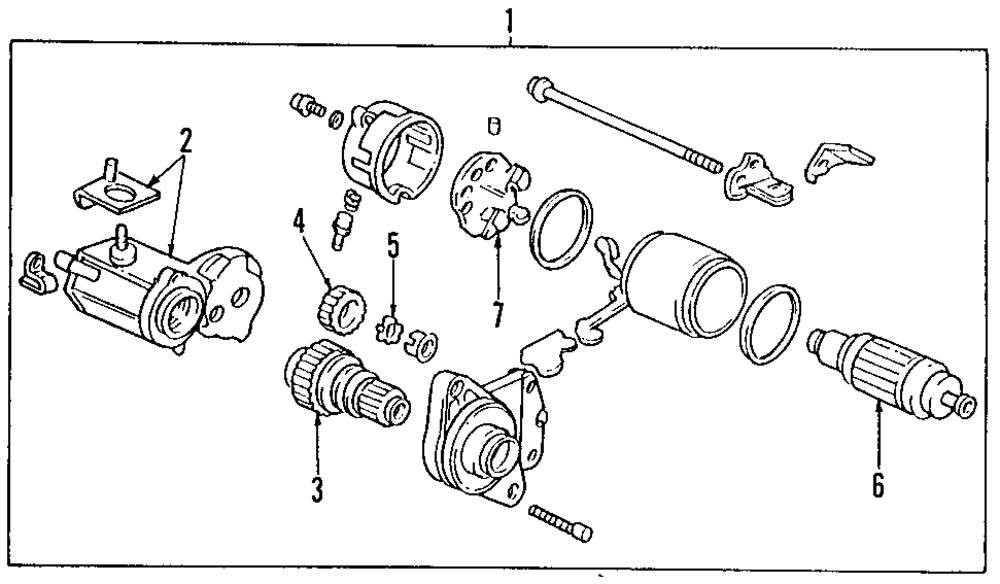 1
2
4
5
7
3
6