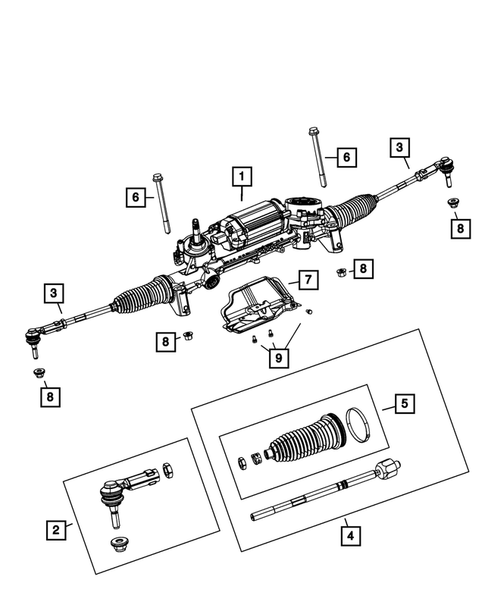 6
3
1
6
8
8
7
3
8
9
8
5
2
4