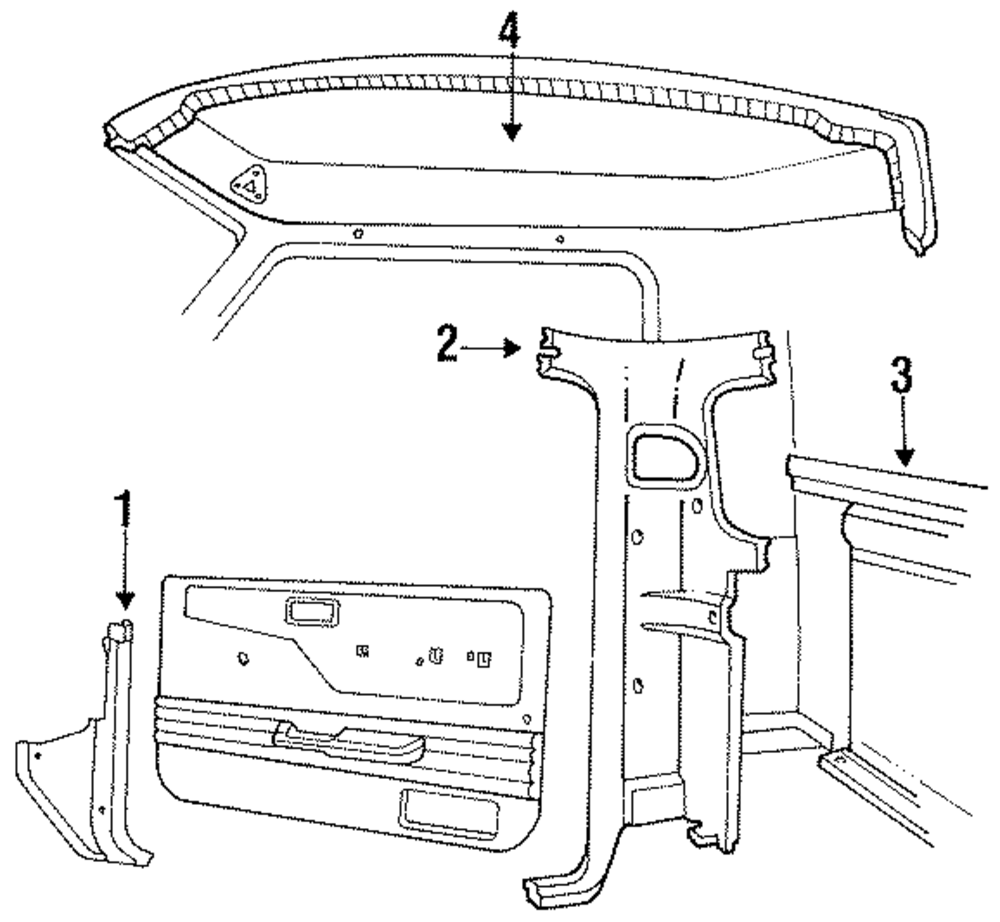 4
2
3
1