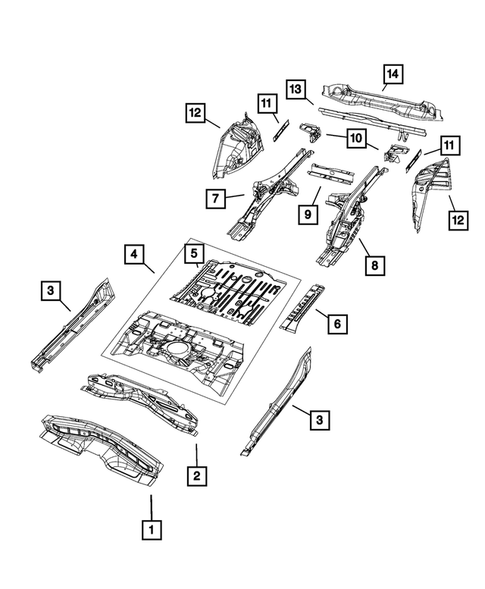 14
13
12
11
10
11
7
9
12
8
4
5
3
6
3
2
1