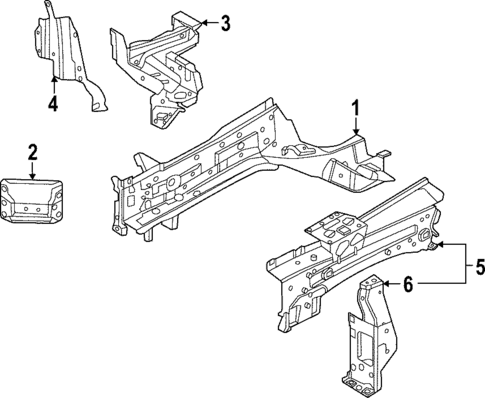 3
4
1
2
5
6