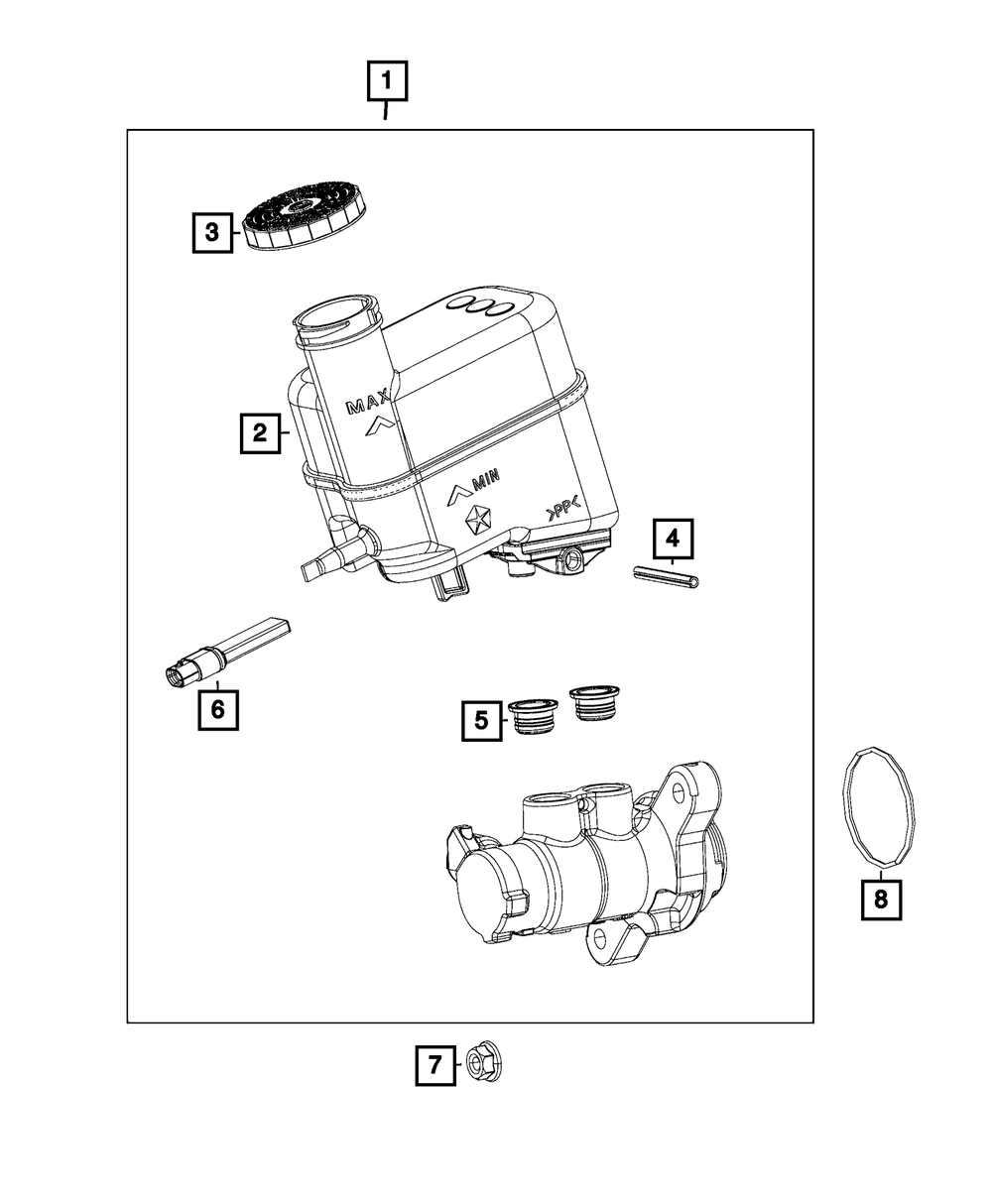 1
3
MAX
2
MIN
>PP<
4
6
5
8
7