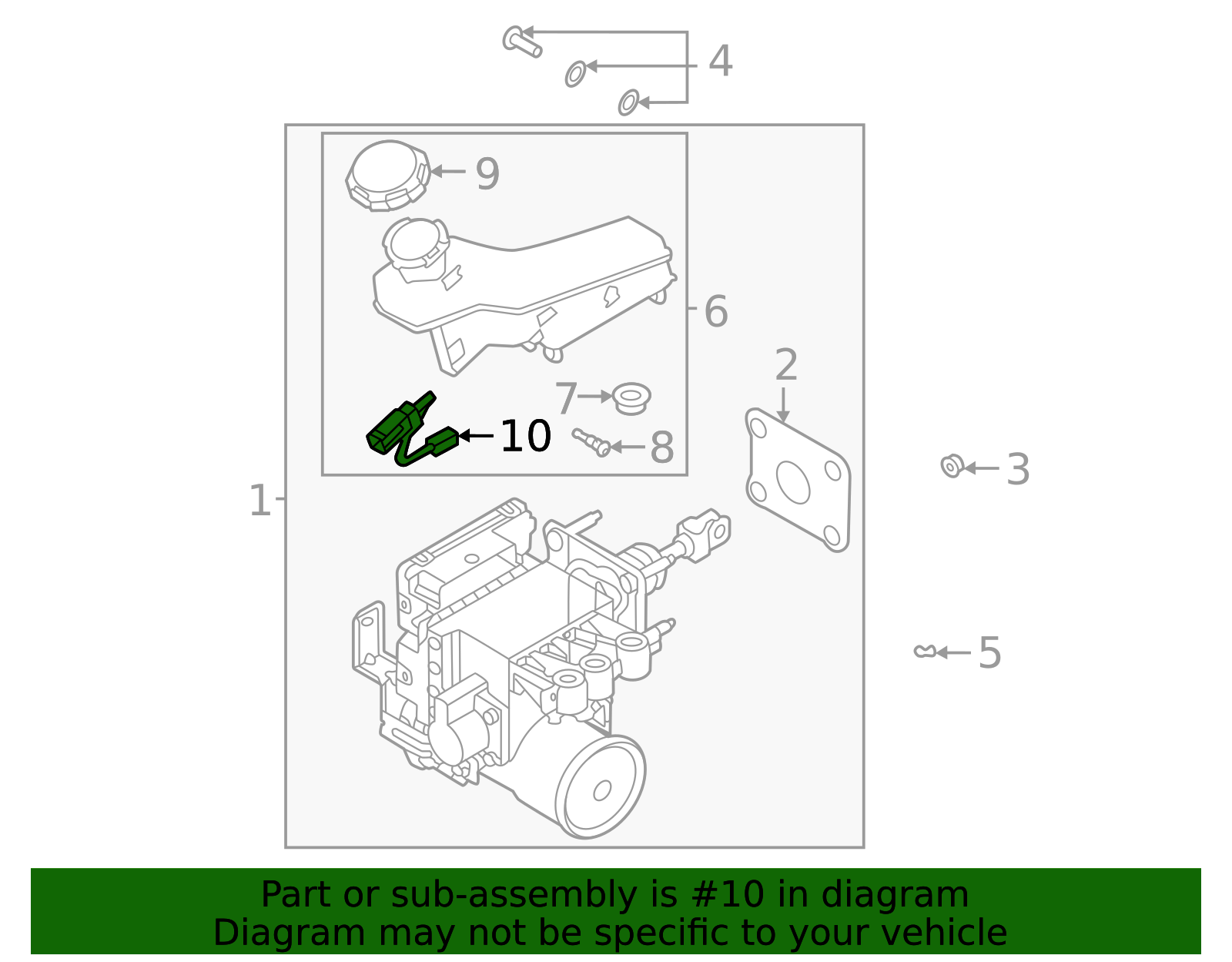 4
9
6
2
7
10
8
3
1
5
Part or sub-assembly is #10 in diagram
Diagram may not be specific to your vehicle