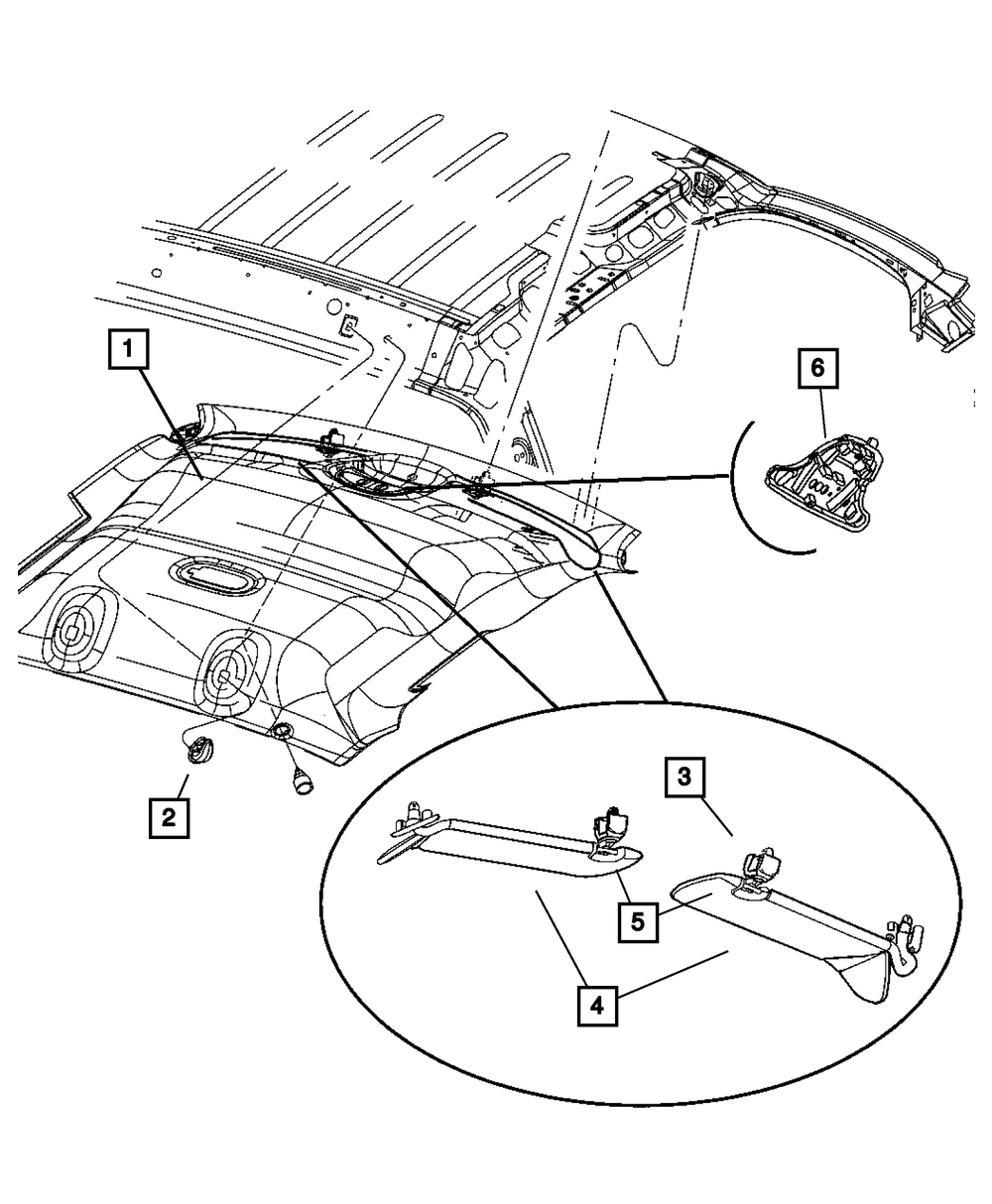 1
6
2
3
5
4