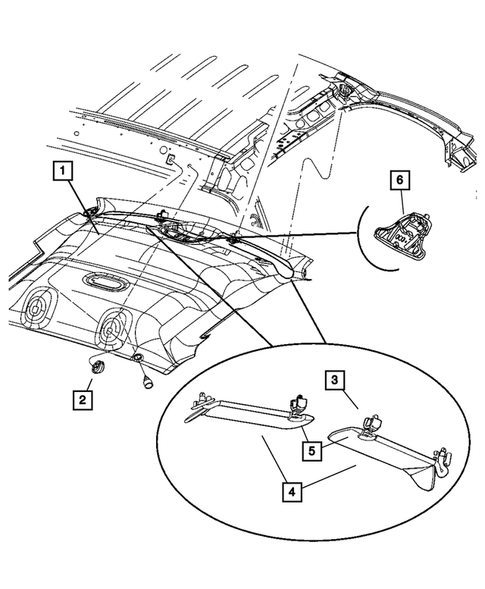 1
6
2
3
5
4