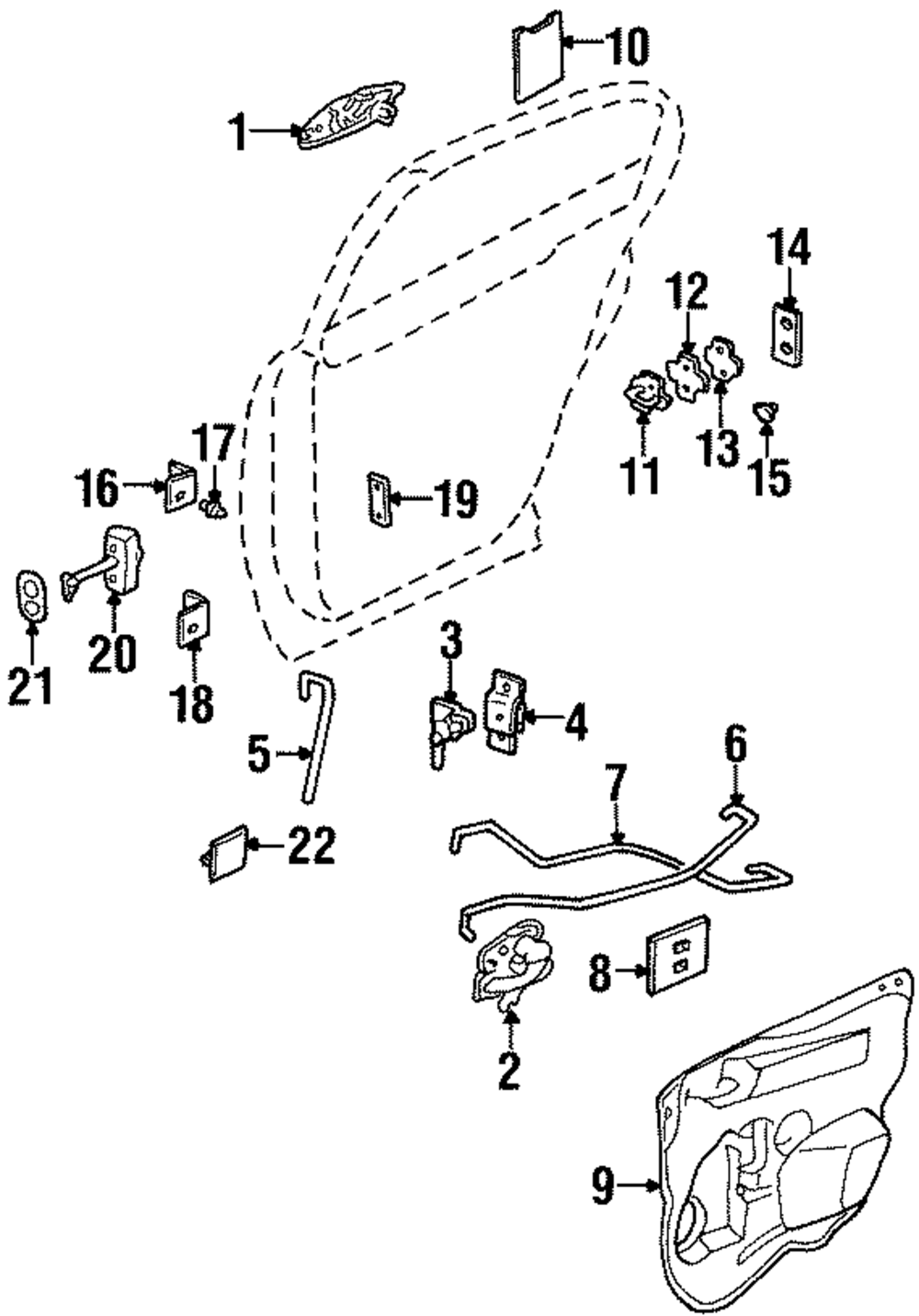 10
1
14
12
13
11
15
17
16
19
20
21
18
3
4
5
6
7
22
8
2
9