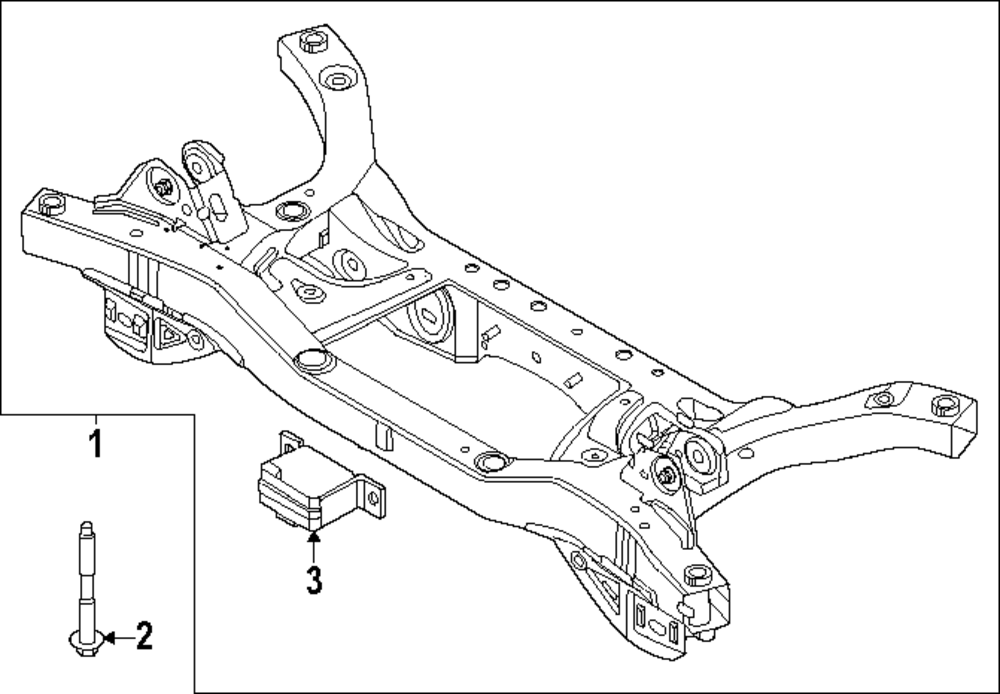 1
3
2