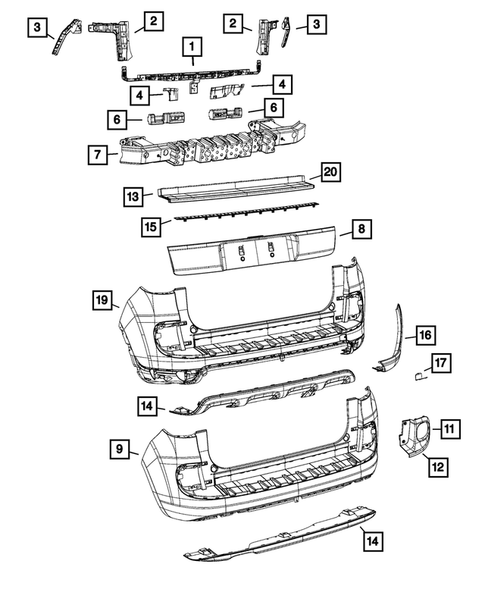 3
2
2
3
1
4
4
6
6
7
20
13
15
8
19
16
17
14
11
9
12
14