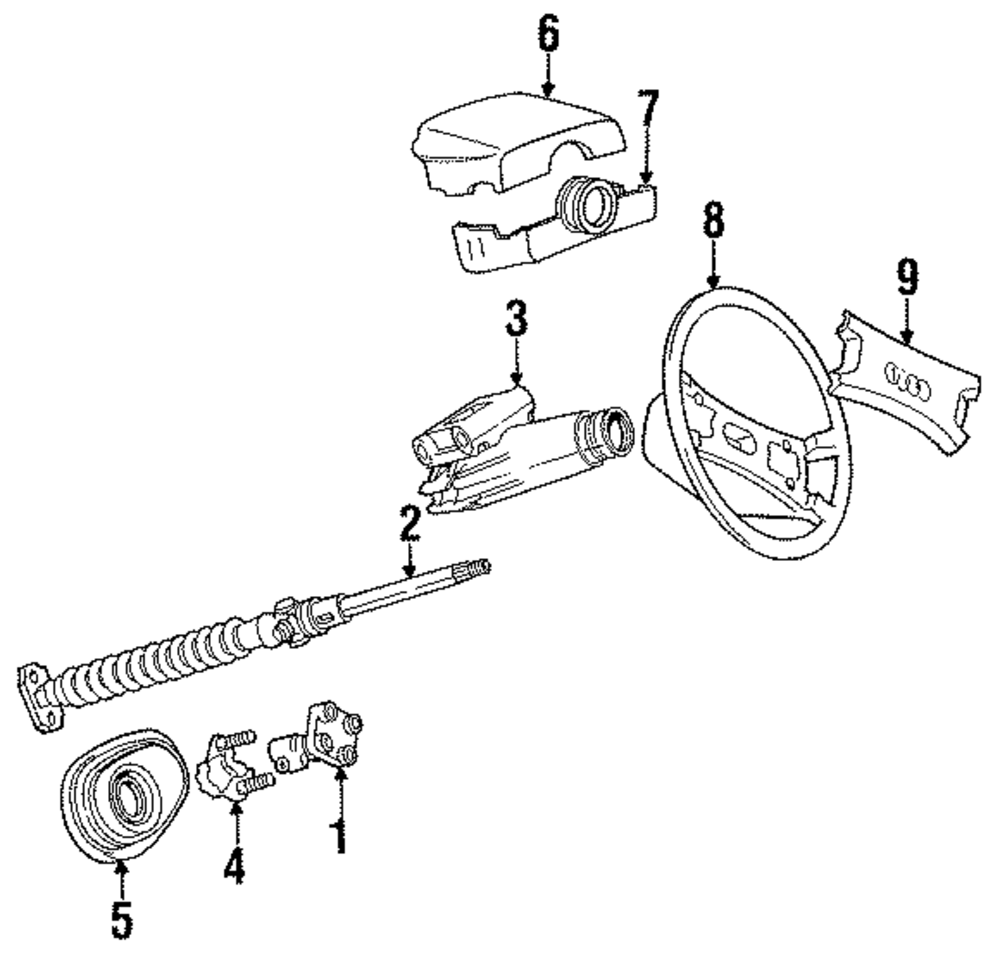 6
7
8
9
3
2
1
4
5