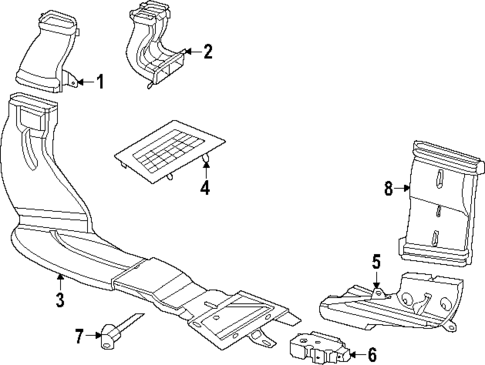 1
2
4
8
5
3
7
6