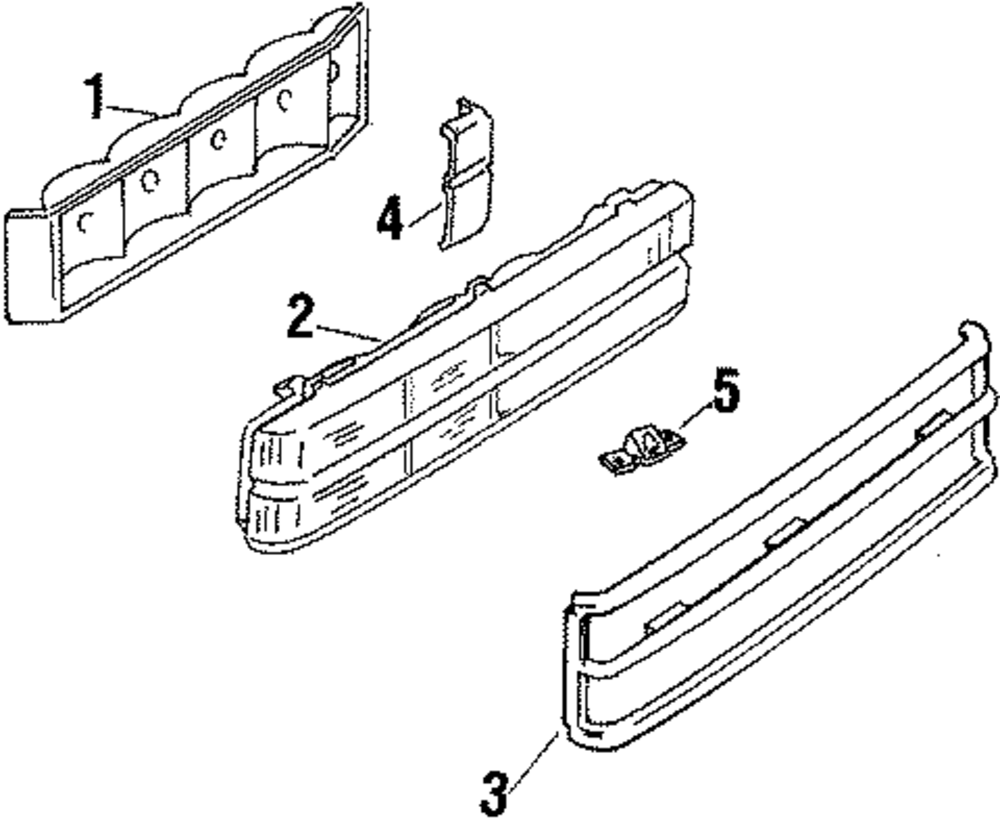 1
4
2
5
3