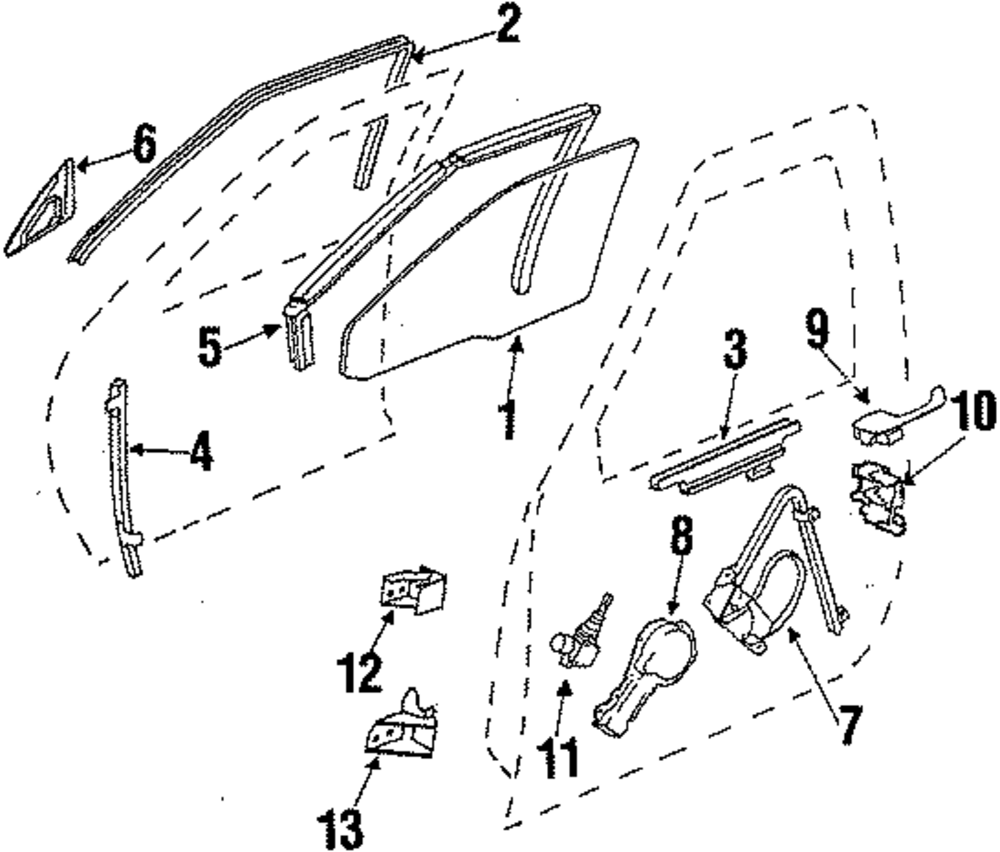 2
6
5
1
3
9
10
4
8
12
11
7
13