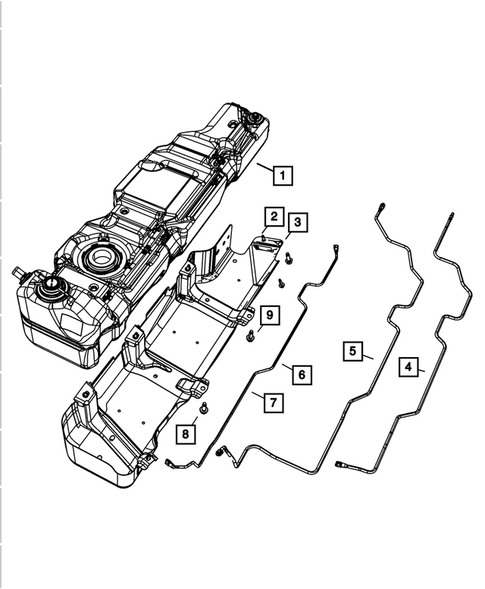 1
2
3
9
6
7
5
4
8