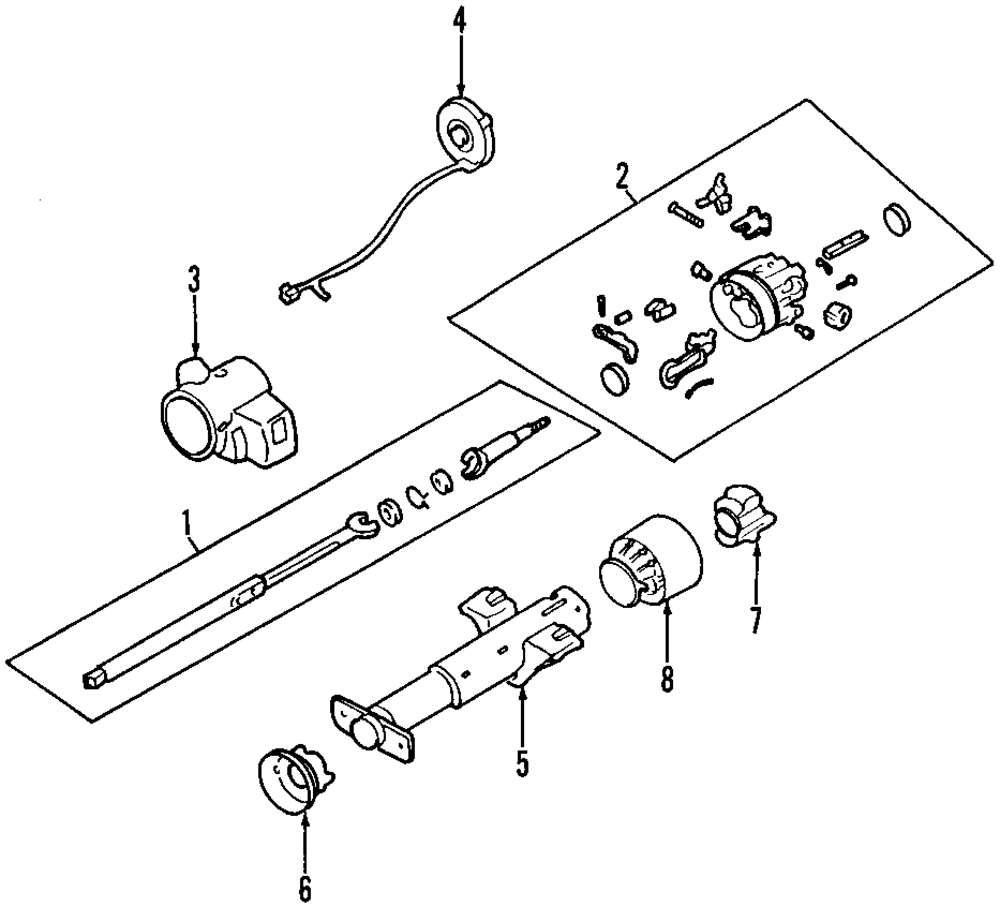 4
2
3
1
7
8
5
6