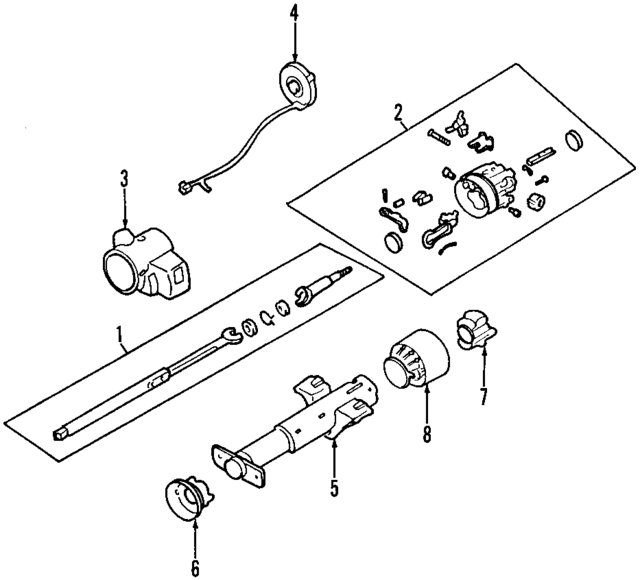 4
2
3
1
7
8
5
6