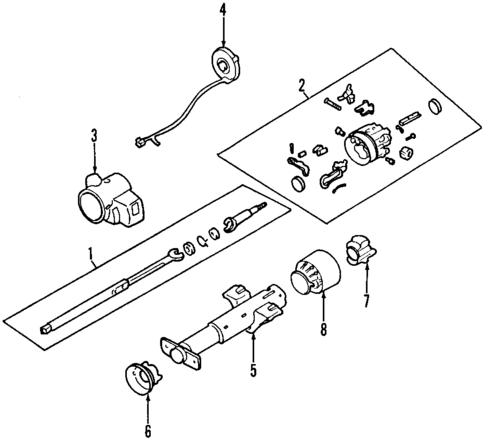 4
2
3
1
7
8
5
6