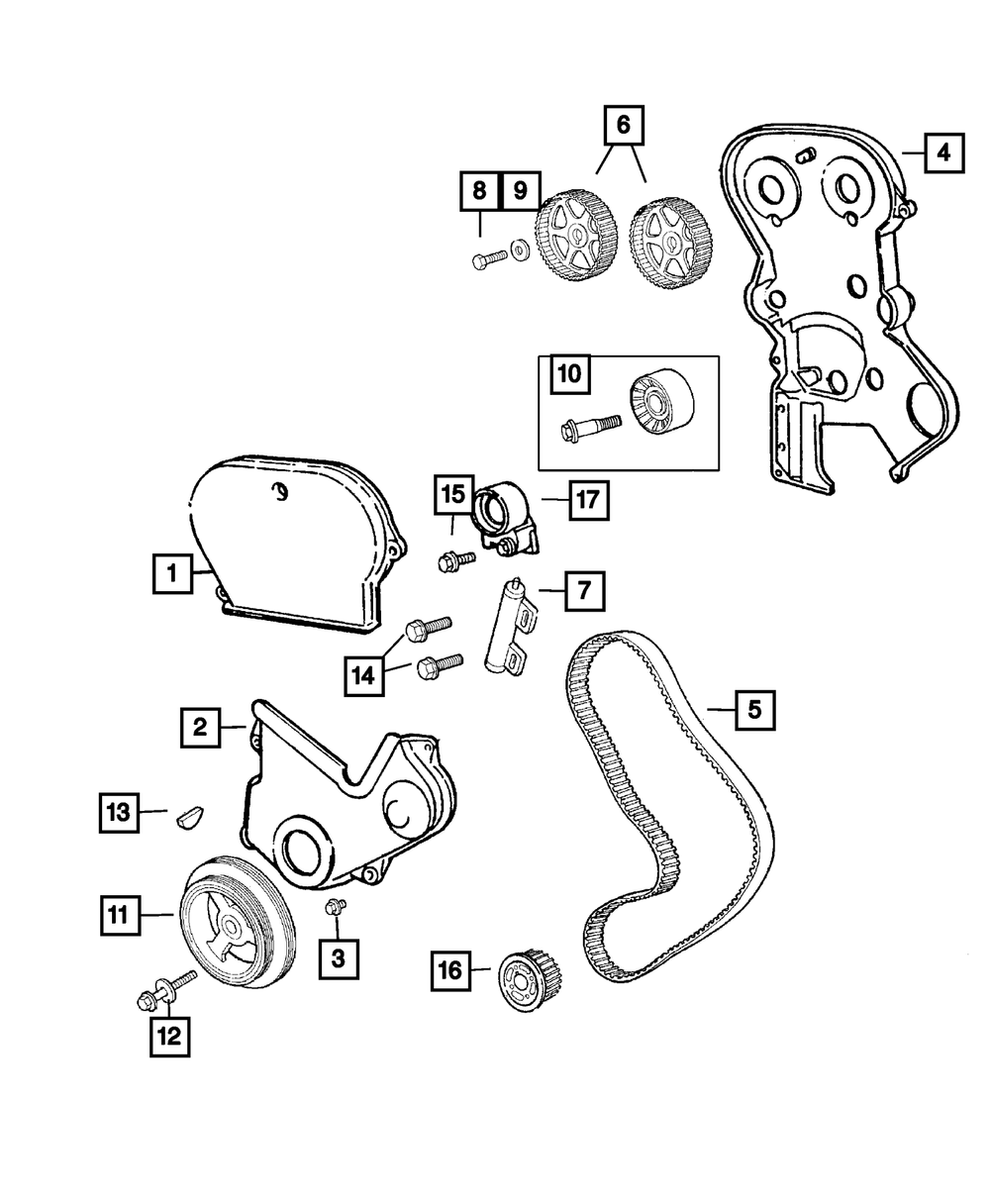 6
4
8
9
10
15
17
1
7
14
5
2
13
11
3
16
12