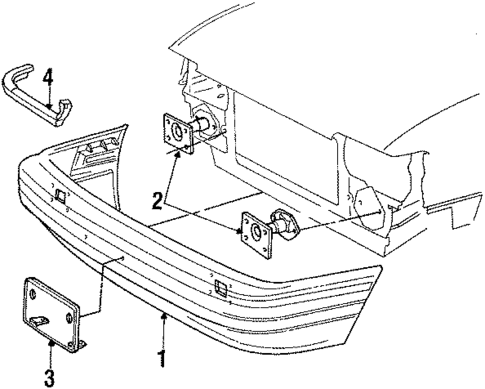 4
2
3
1