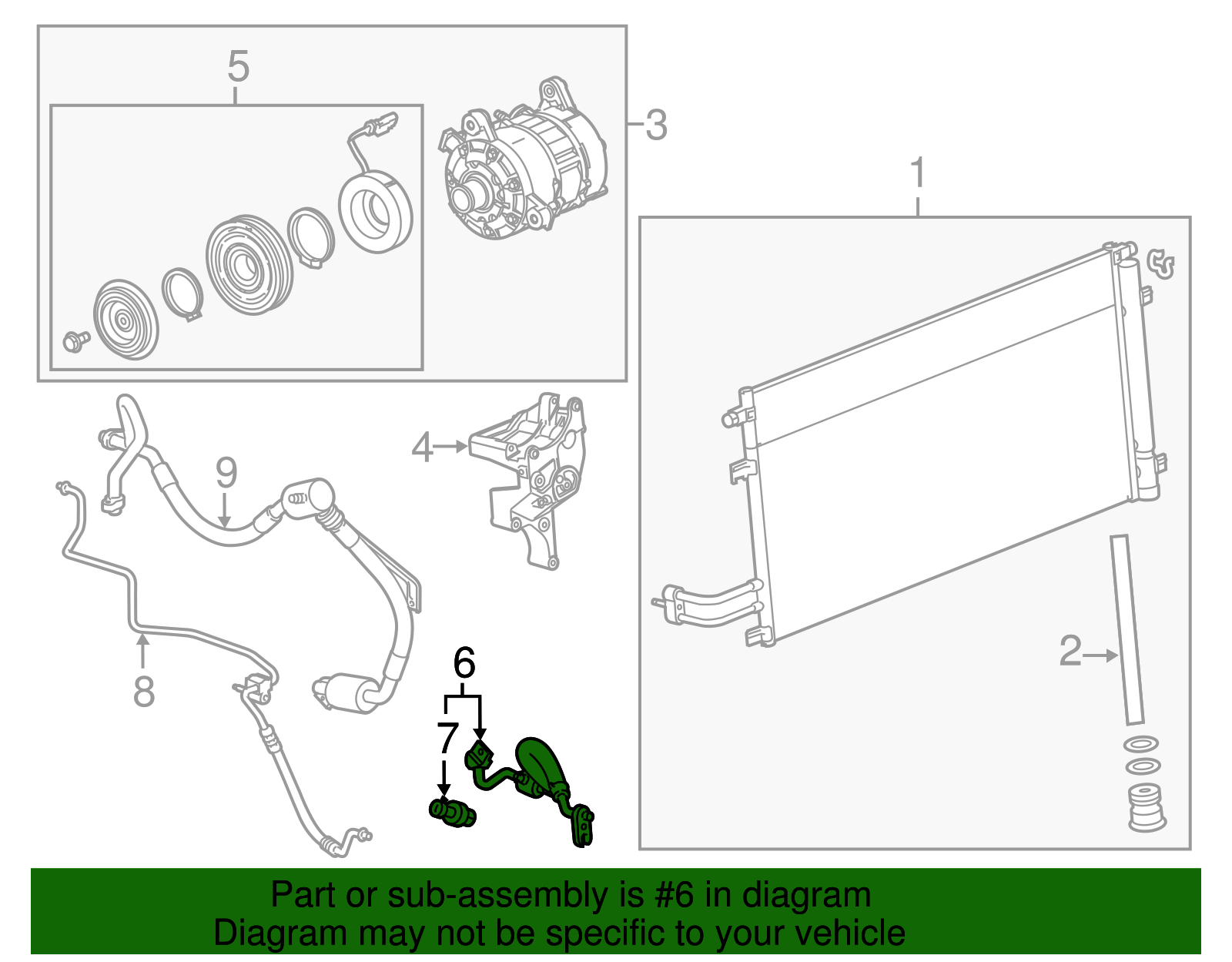 5
3
1
4
9
8
6
7
2
Part or sub-assembly is #6 in diagram
Diagram may not be specific to your vehicle