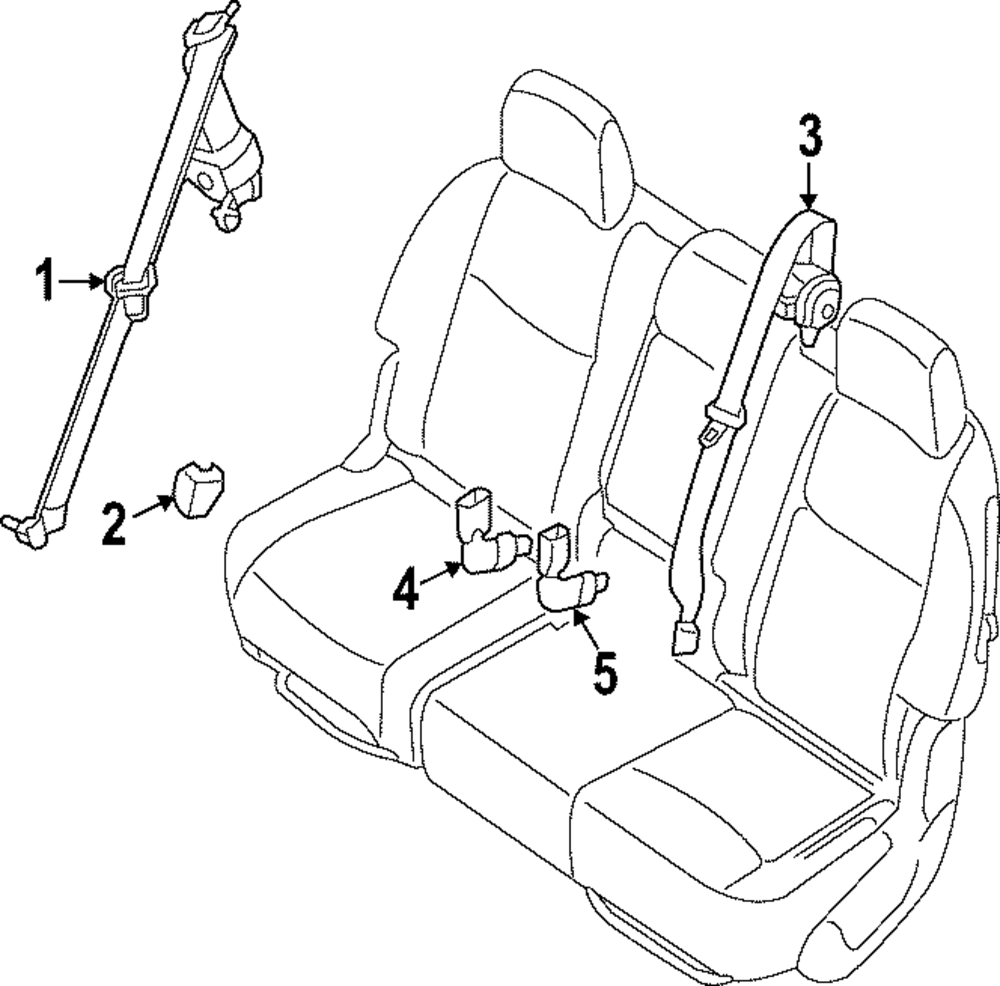 1
2
3
4
5