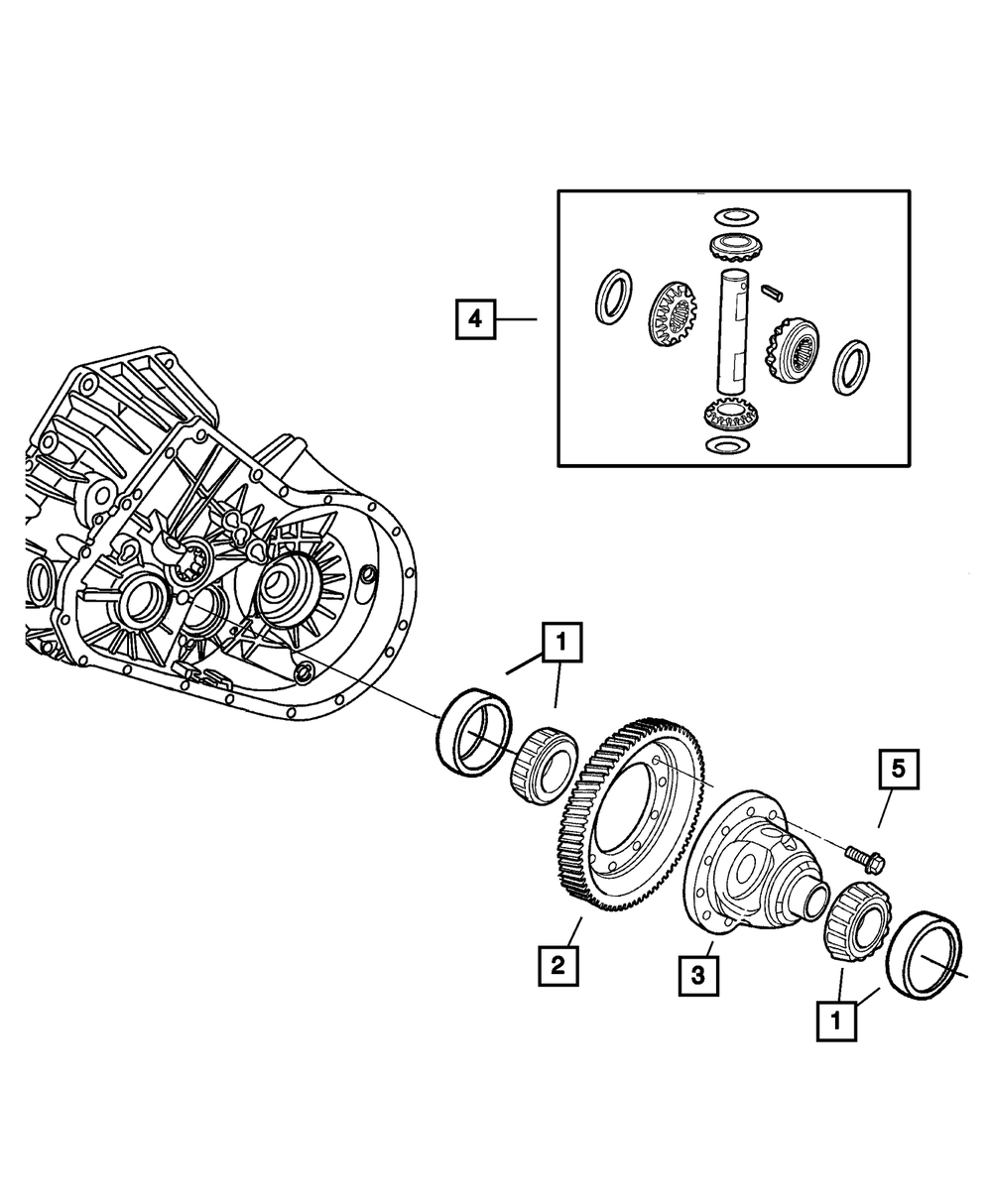 4

1

5

2

3

1