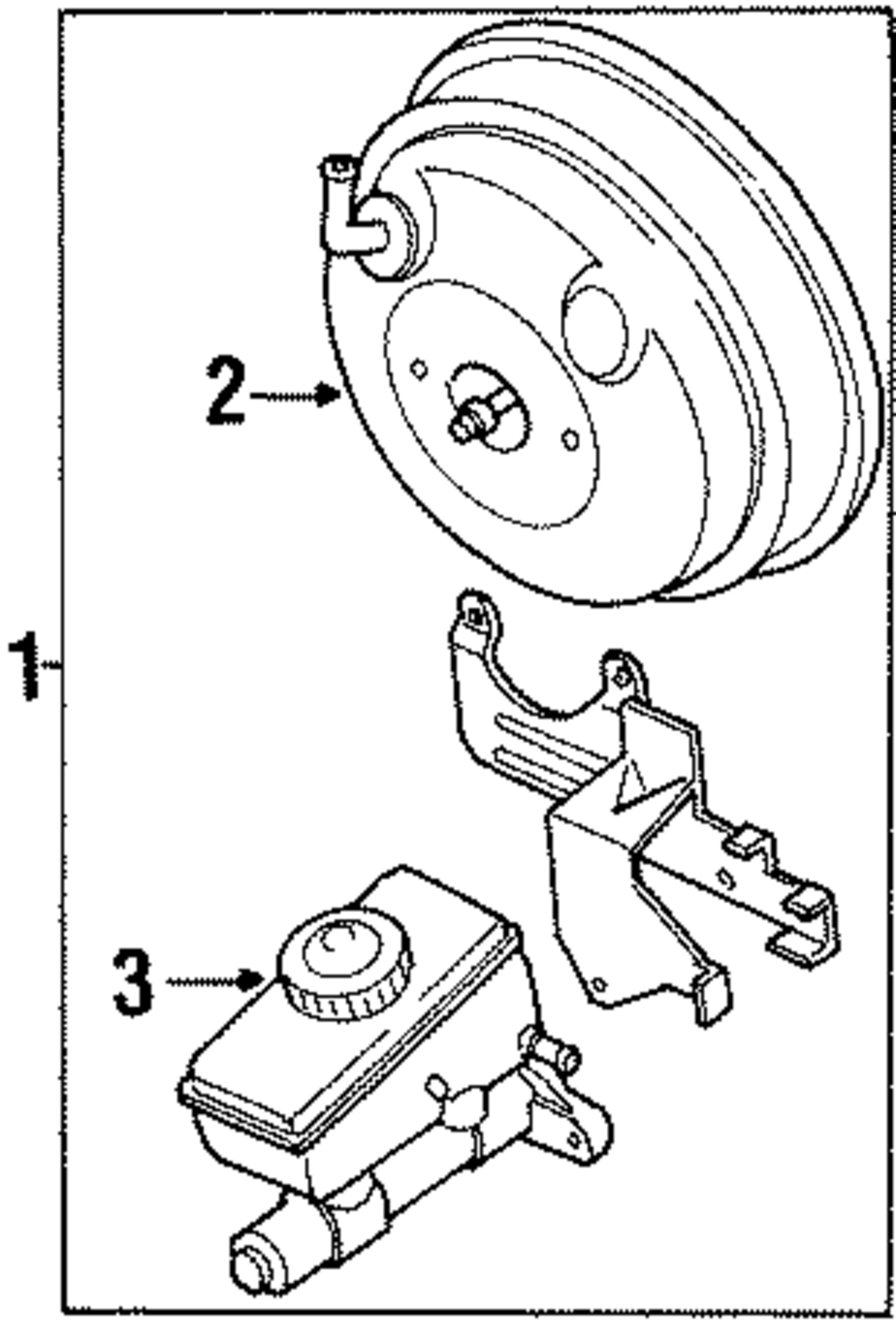 2
1
3