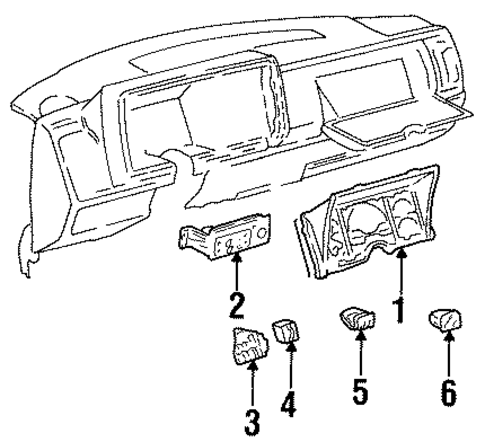 2
1
3
4
5
6