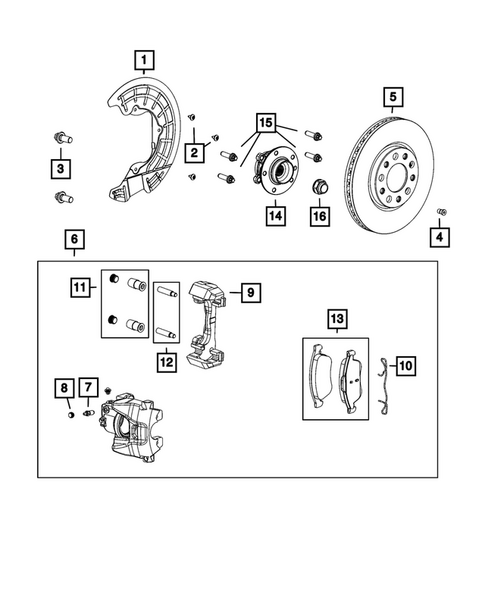 1
5
15
2
3
14
16
4
6
11
9
12
13
10
8
7