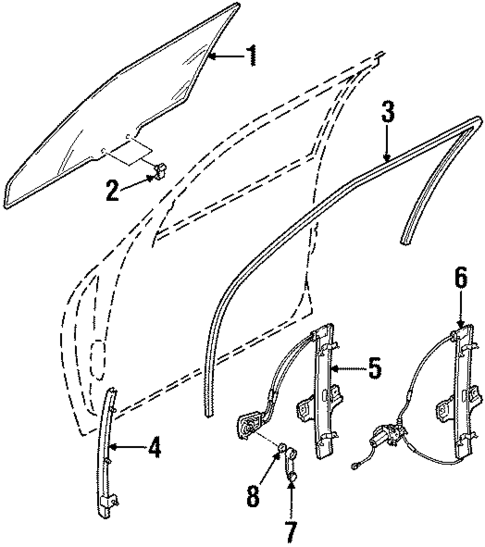 1
2
3
6
5
4
8
7