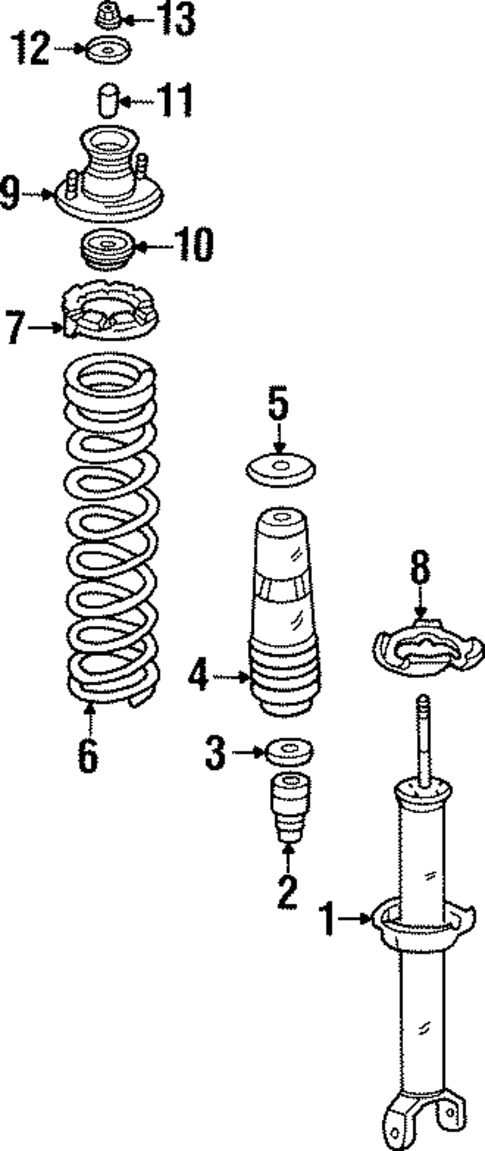 13
12
11
9
10
7
5
8
4
6
3
2
1