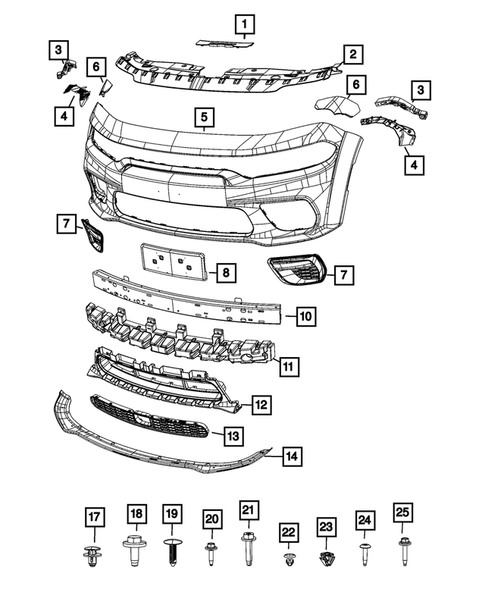 1
3
6
2
6
3
4
5
4
7
8
7
10
11
12
13
14
17
18
19
20
21
22
23
24
25