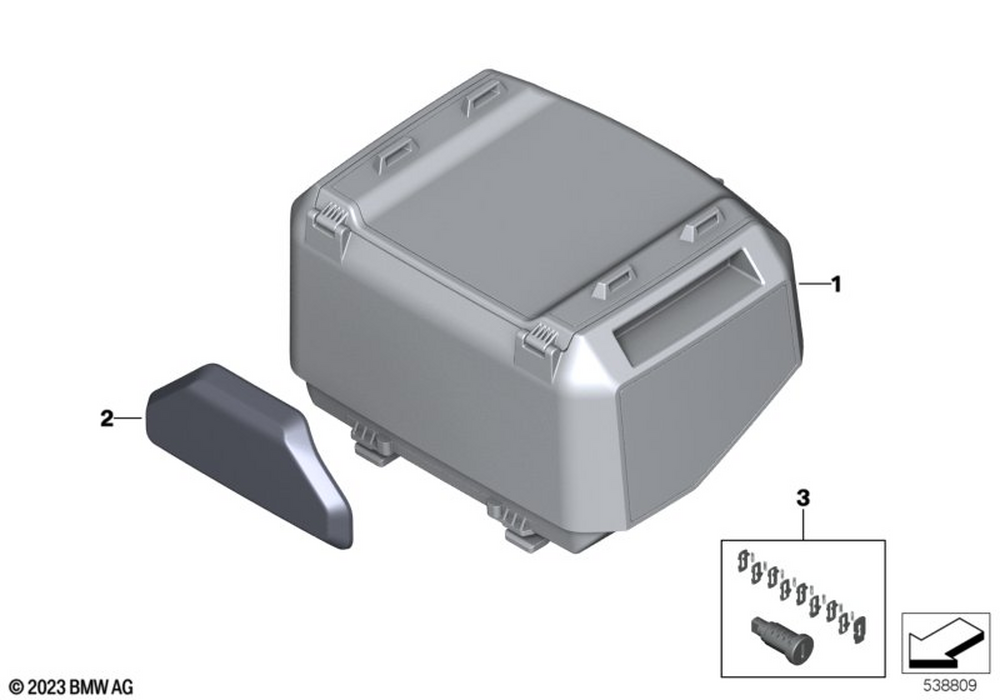 1
2
3
© 2023 BMW AG
538809